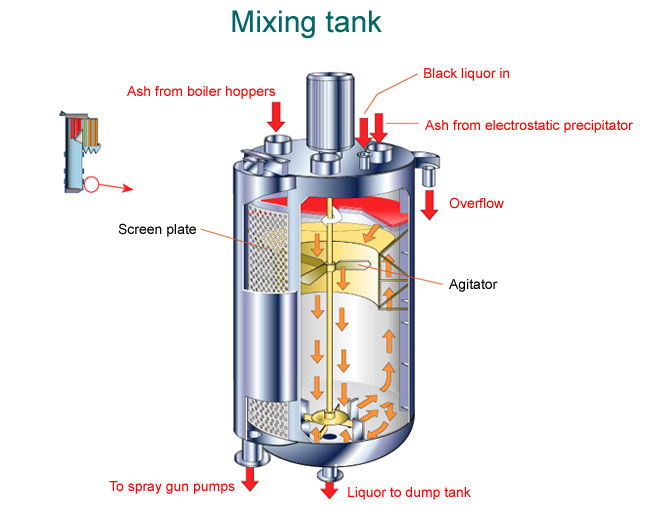 Mixing tank

Ash from boiler hoppers

Black liquor in

Ash from electrostatic precipitator

Overflow

Screen plate

Agitator

To spray gun pumps

Liquor to dump tank